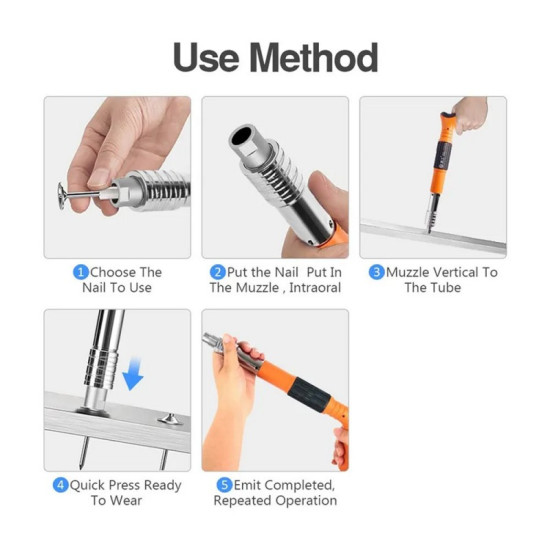 Use Method

1 Choose The Nail To Use

2 Put the Nail Put In The Muzzle , Intraoral

3 Muzzle Vertical To The Tube

4 Quick Press Ready To Wear

5 Emit Completed, Repeated Operation