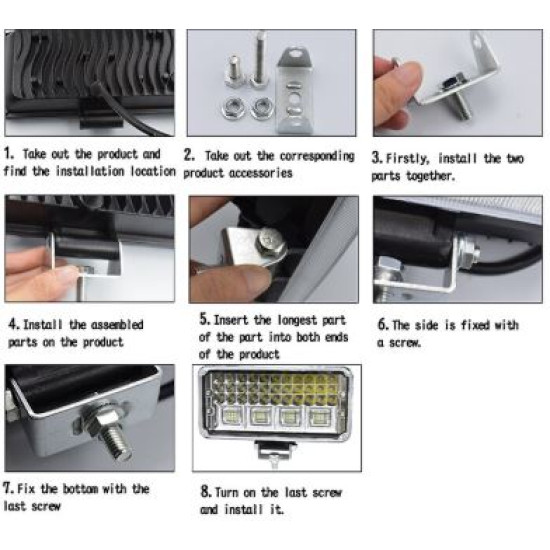 1. Take out the product and find the installation location

2. Take out the corresponding product accessories

3. Firstly, install the two parts together.

4. Install the assembled parts on the product

5. Insert the longest part of the part into both ends of the product

6. The side is fixed with a screw.

7. Fix the bottom with the last screw

8. Turn on the last screw and install it.