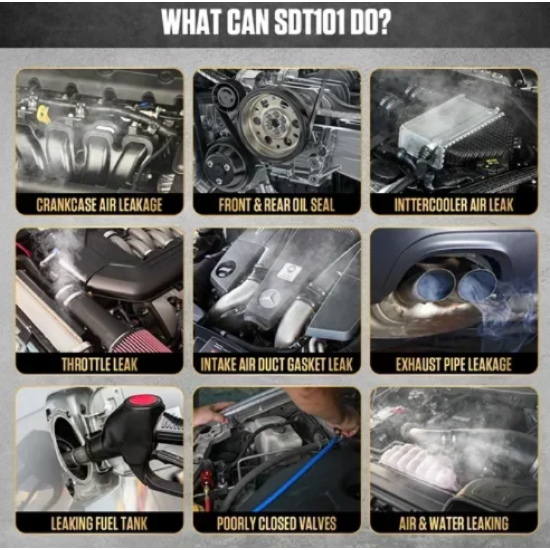 WHAT CAN SDT101 DO?

CRANKCASE AIR LEAKAGE

FRONT & REAR OIL SEAL

INTTERCOOLER AIR LEAK

THROTTLE LEAK

INTAKE AIR DUCT GASKET LEAK

EXHAUST PIPE LEAKAGE

LEAKING FUEL TANK

POORLY CLOSED VALVES

AIR & WATER LEAKING