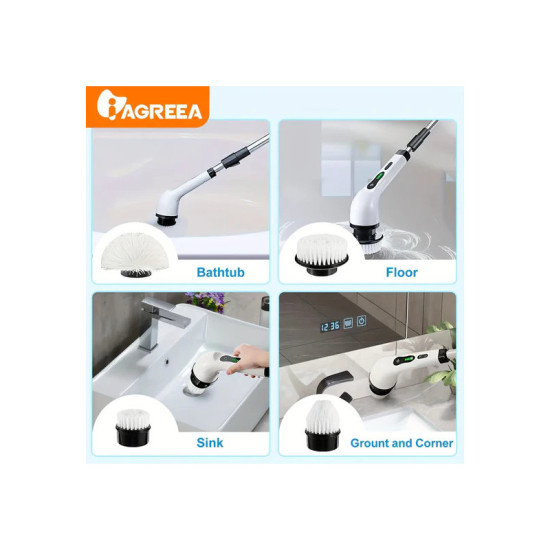 iAGREEA

Bathtub

Floor

12:36

Sink

Grount and Corner