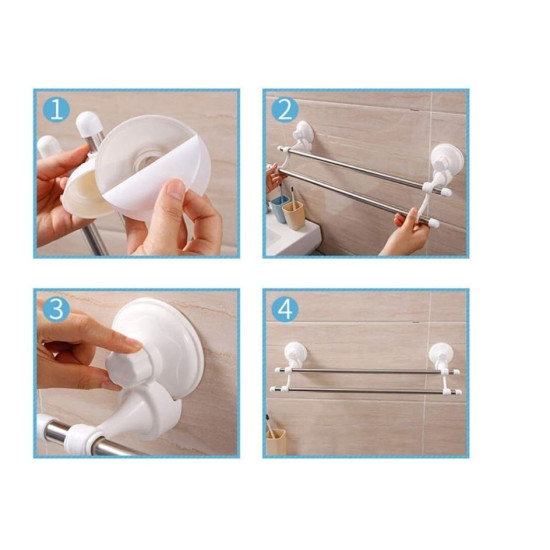 1

2

3

4