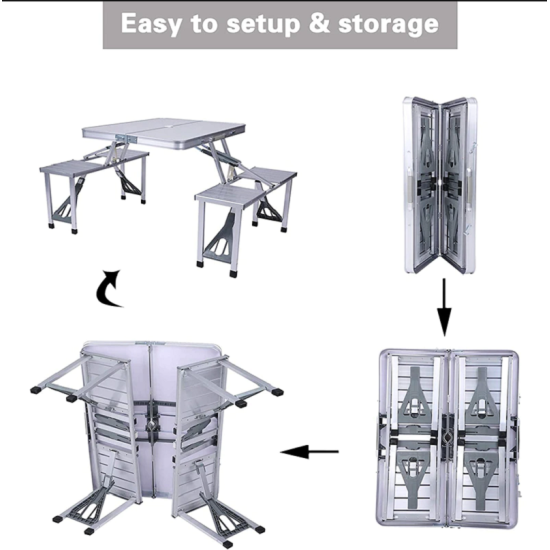 Easy to setup & storage