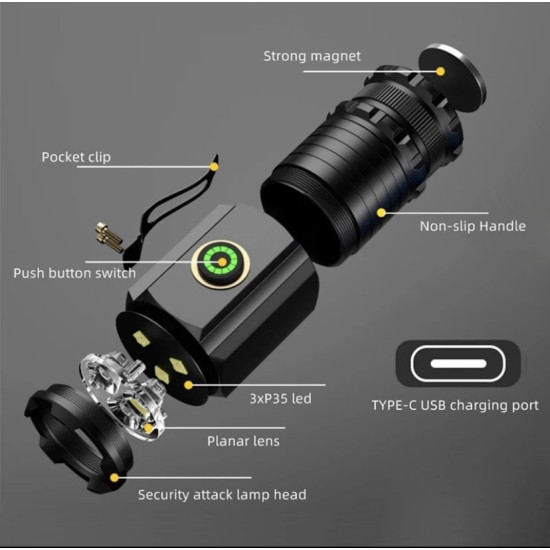 Strong magnet

Pocket clip

Non-slip Handle

Push button switch

3xP35 led

TYPE-C USB charging port

Planar lens

Security attack lamp head