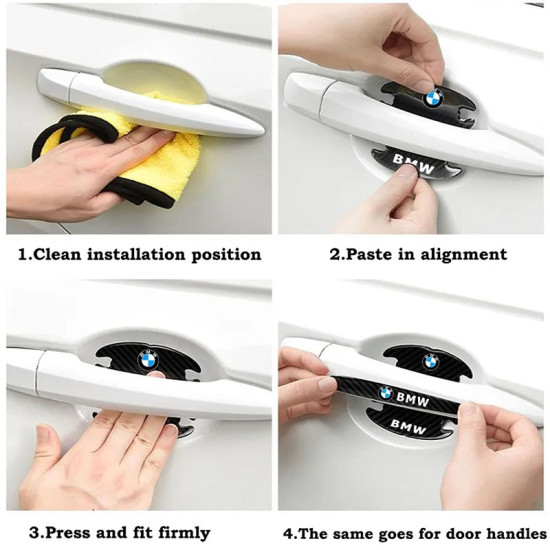 BMW

1.Clean installation position

2.Paste in alignment

BMW

BMW

3.Press and fit firmly

4.The same goes for door handles