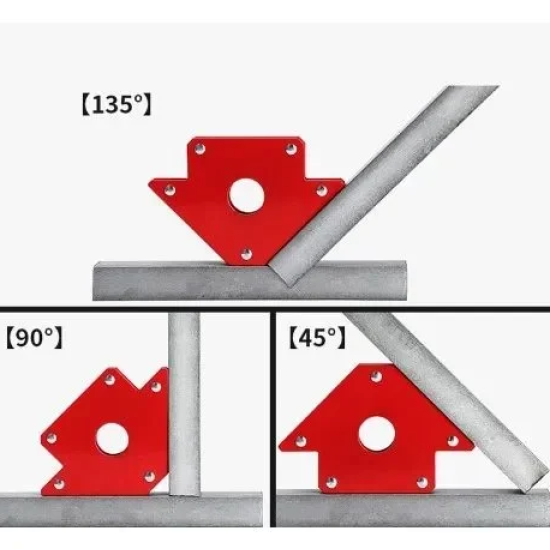 【135°】

【90°】

【45°】