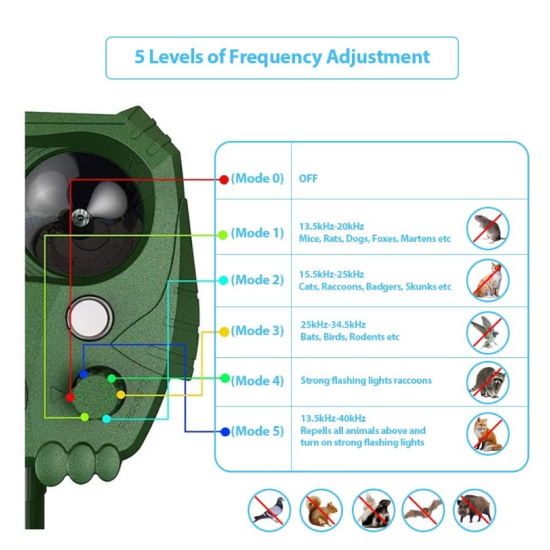 5 Levels of Frequency Adjustment

| (Mode 0) | OFF |
|---|---|
| (Mode 1) | 13.5kHz-20kHz Mice, Rats, Dogs, Foxes, Martens etc |
| (Mode 2) | 15.5kHz-25kHz Cats, Raccoons, Badgers, Skunks etc |
| (Mode 3) | 25kHz-34.5kHz Bats, Birds, Rodents etc |
| (Mode 4) | Strong flashing lights raccoons |
| (Mode 5) | 13.5kHz-40kHz Repells all animals above and turn on strong flashing lights |