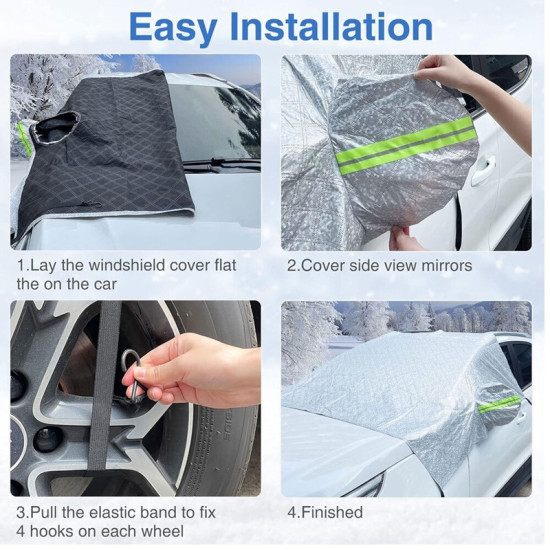 Easy Installation

1.Lay the windshield cover flat the on the car

2.Cover side view mirrors

3.Pull the elastic band to fix 4 hooks on each wheel

4.Finished